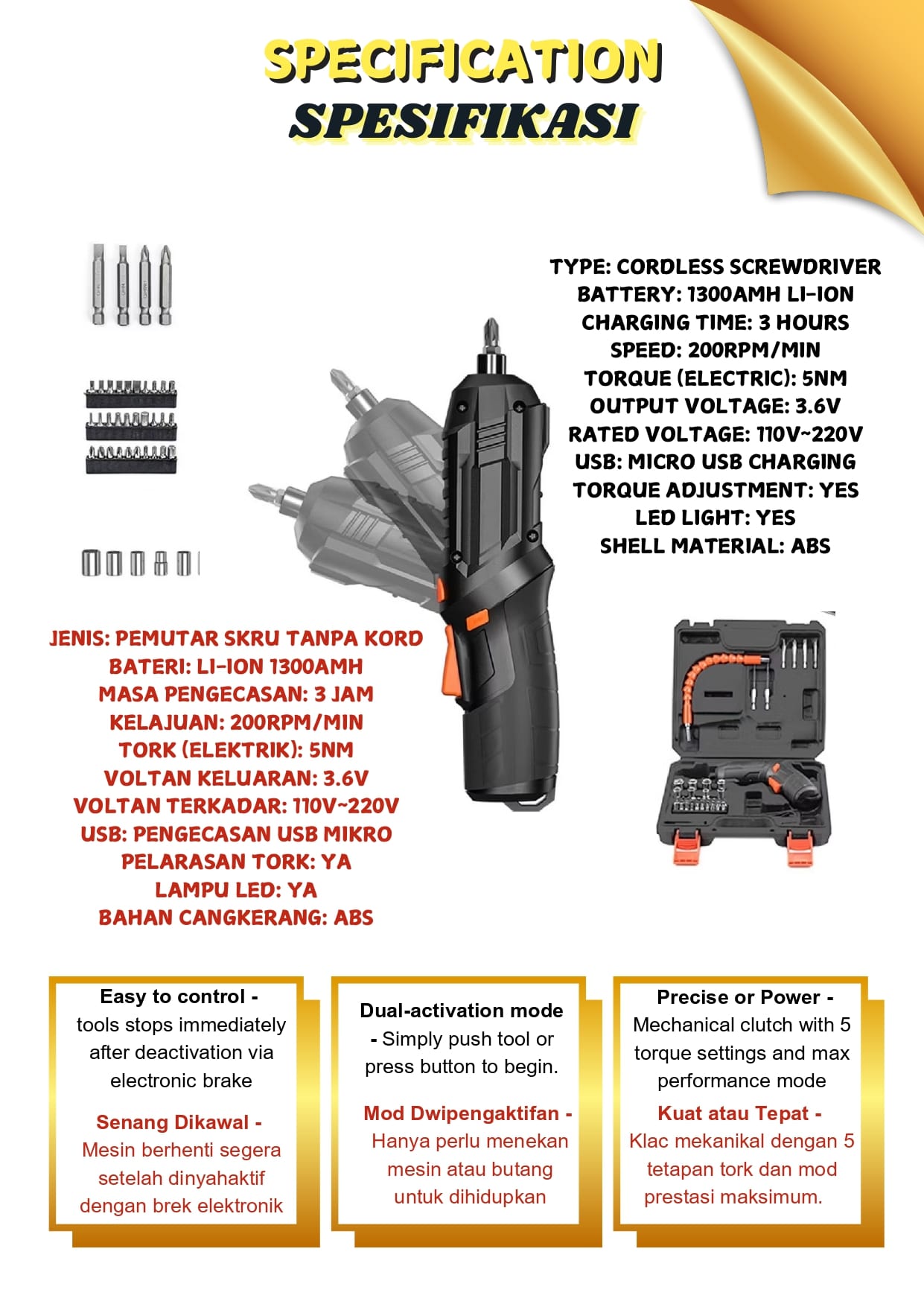 SPECIFICATION
SPESIFIKASI

TYPE: CORDLESS SCREWDRIVER
BATTERY: 1300AMH LI-ION
CHARGING TIME: 3 HOURS
SPEED: 200RPM/MIN
TORQUE (ELECTRIC): 5NM
OUTPUT VOLTAGE: 3.6V
RATED VOLTAGE: 110V~220V
USB: MICRO USB CHARGING
TORQUE ADJUSTMENT: YES
LED LIGHT: YES
SHELL MATERIAL: ABS

JENIS: PEMUTAR SKRU TANPA KORD
BATERI: LI-ION 1300AMH
MASA PENGECASAN: 3 JAM
KELAJUAN: 200RPM/MIN
TORK (ELEKTRIK): 5NM
VOLTAN KELUARAN: 3.6V
VOLTAN TERKADAR: 110V~220V
USB: PENGECASAN USB MIKRO
PELARASAN TORK: YA
LAMPU LED: YA
BAHAN CANGKERANG: ABS

Easy to control - tools stops immediately after deactivation via electronic brake

Senang Dikawal - Mesin berhenti segera setelah dinyahaktif dengan brek elektronik

Dual-activation mode - Simply push tool or press button to begin.

Mod Dwipengaktifan - Hanya perlu menekan mesin atau butang untuk dihidupkan

Precise or Power - Mechanical clutch with 5 torque settings and max performance mode

Kuat atau Tepat - Klac mekanikal dengan 5 tetapan tork dan mod prestasi maksimum.